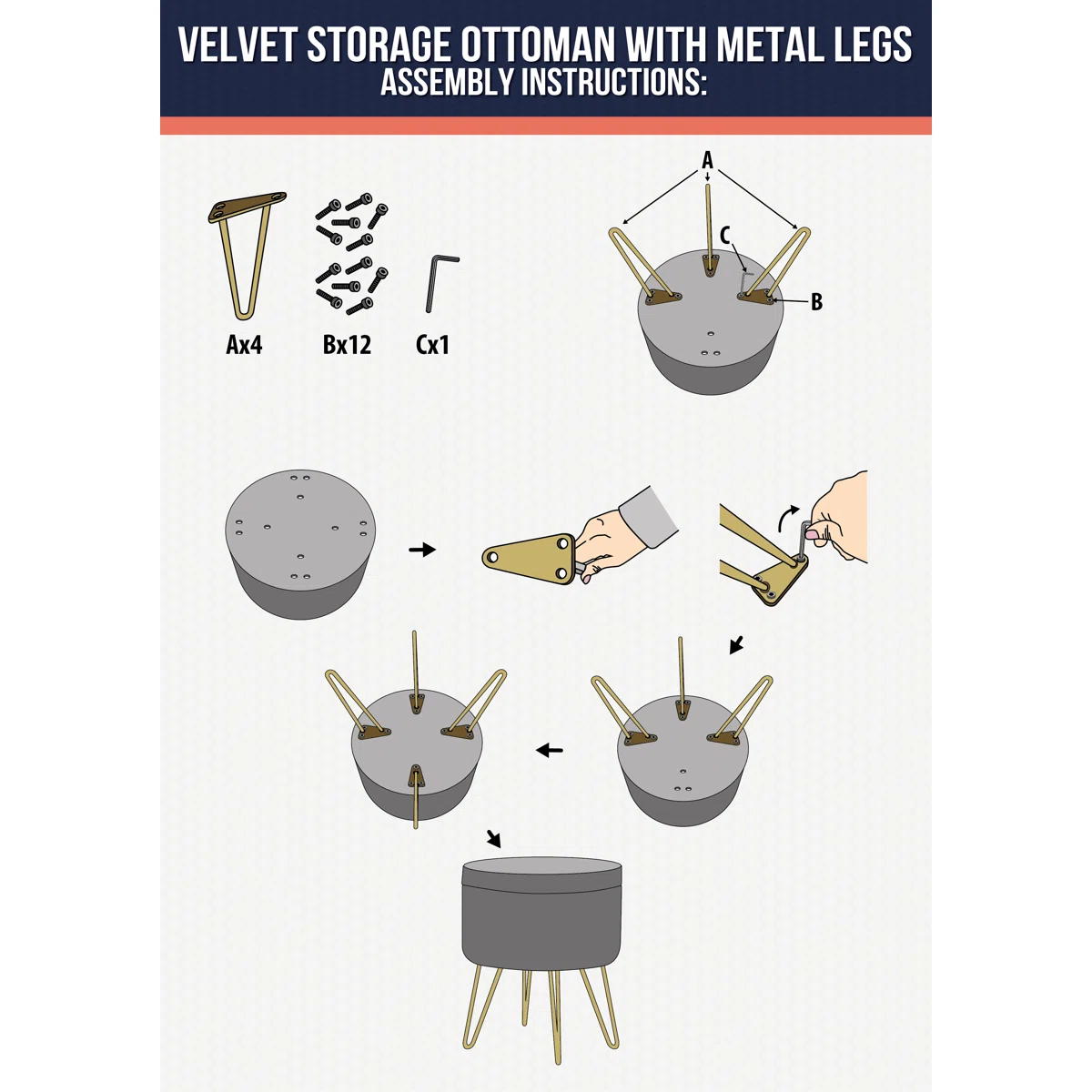 VELVET STORAGE OTTOMAN WITH METAL LEGS
ASSEMBLY INSTRUCTIONS:

Ax4
Bx12
Cx1

A
C
B